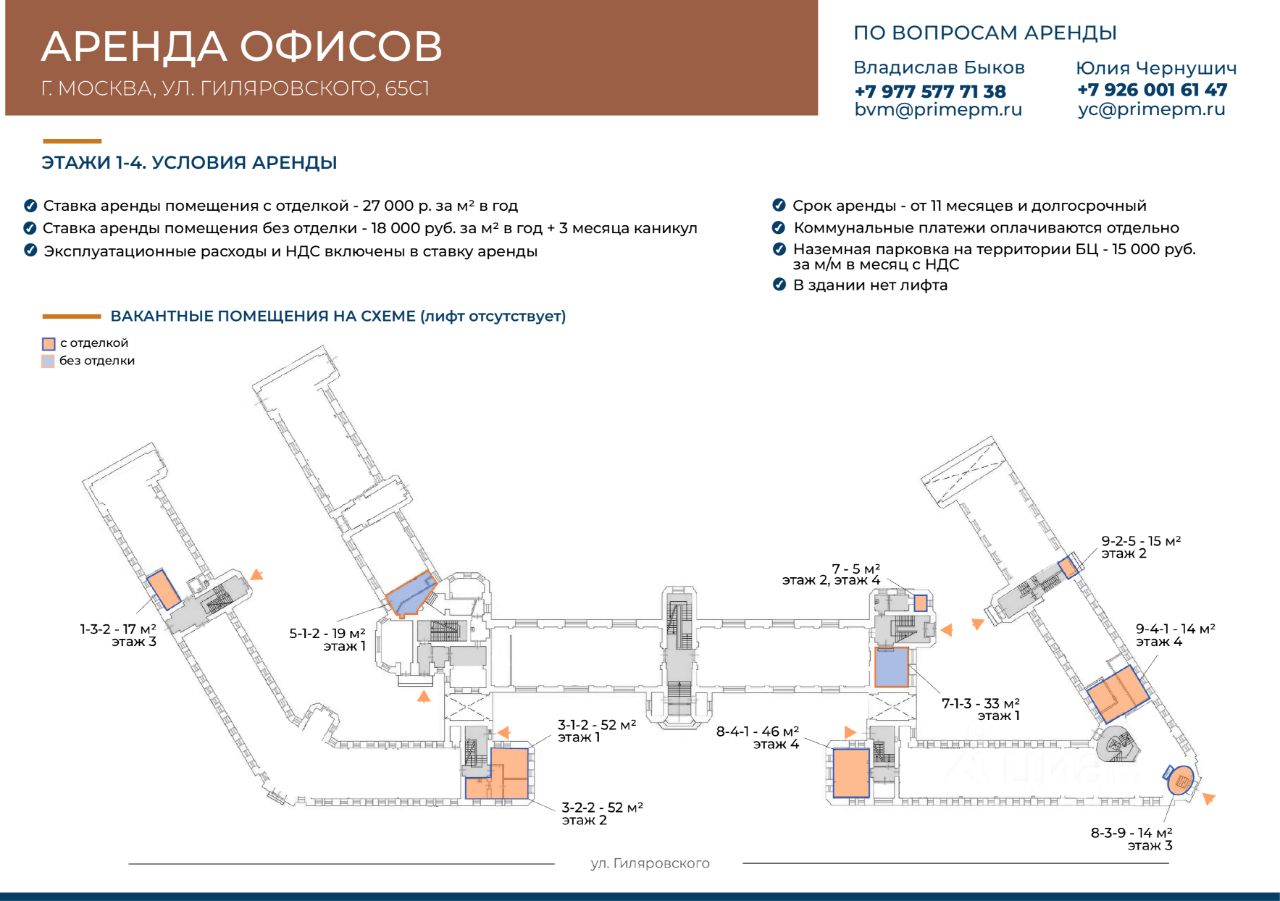 АРЕНДА ОФИСОВ
Г. МОСКВА, УЛ. ГИЛЯРОВСКОГО, 65С1

ПО ВОПРОСАМ АРЕНДЫ

Владислав Быков
+7 977 577 71 38
bvm@primepm.ru

Юлия Чернушич
+7 926 001 61 47
yc@primepm.ru

ЭТАЖИ 1-4. УСЛОВИЯ АРЕНДЫ

Ставка аренды помещения с отделкой - 27 000 р. за м² в год
Ставка аренды помещения без отделки - 18 000 руб. за м² в год + 3 месяца каникул
Эксплуатационные расходы и НДС включены в ставку аренды

Срок аренды - от 11 месяцев и долгосрочный
Коммунальные платежи оплачиваются отдельно
Наземная парковка на территории БЦ - 15 000 руб. за м/м в месяц с НДС
В здании нет лифта

ВАКАНТНЫЕ ПОМЕЩЕНИЯ НА СХЕМЕ (лифт отсутствует)

с отделкой
без отделки

1-3-2 - 17 м² этаж 3
5-1-2 - 19 м² этаж 1
3-1-2 - 52 м² этаж 1
3-2-2 - 52 м² этаж 2
7 - 5 м² этаж 2, этаж 4
7-1-3 - 33 м² этаж 1
8-4-1 - 46 м² этаж 4
9-2-5 - 15 м² этаж 2
9-4-1 - 14 м² этаж 4
8-3-9 - 14 м² этаж 3

ул. Гиляровского