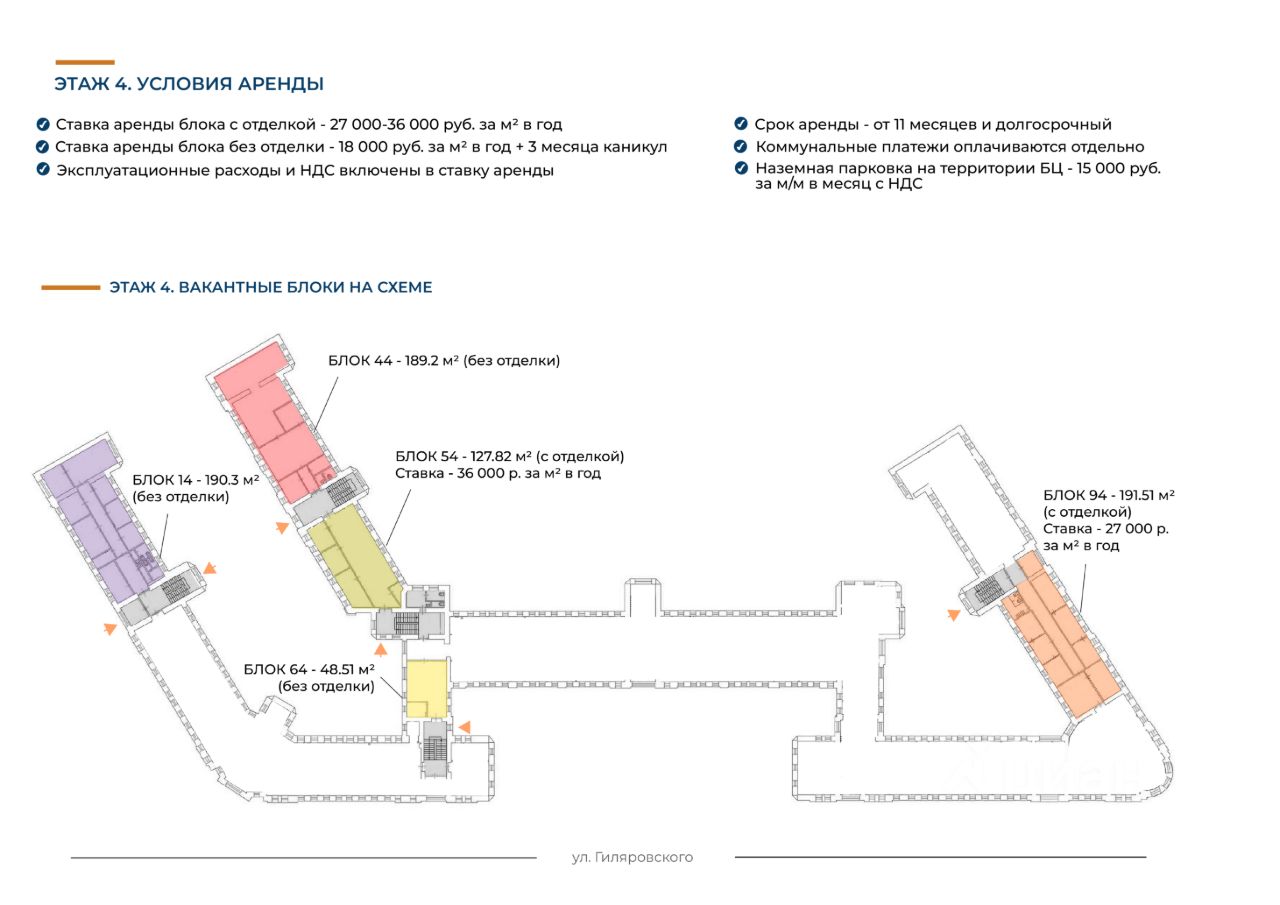 ЭТАЖ 4. УСЛОВИЯ АРЕНДЫ

Ставка аренды блока с отделкой - 27 000-36 000 руб. за м² в год

Ставка аренды блока без отделки - 18 000 руб. за м² в год + 3 месяца каникул

Эксплуатационные расходы и НДС включены в ставку аренды

Срок аренды - от 11 месяцев и долгосрочный

Коммунальные платежи оплачиваются отдельно

Наземная парковка на территории БЦ - 15 000 руб. за м/м в месяц с НДС

ЭТАЖ 4. ВАКАНТНЫЕ БЛОКИ НА СХЕМЕ

БЛОК 44 - 189.2 м² (без отделки)

БЛОК 54 - 127.82 м² (с отделкой) Ставка - 36 000 р. за м² в год

БЛОК 14 - 190.3 м² (без отделки)

БЛОК 94 - 191.51 м² (с отделкой) Ставка - 27 000 р. за м² в год

БЛОК 64 - 48.51 м² (без отделки)

ул. Гиляровского