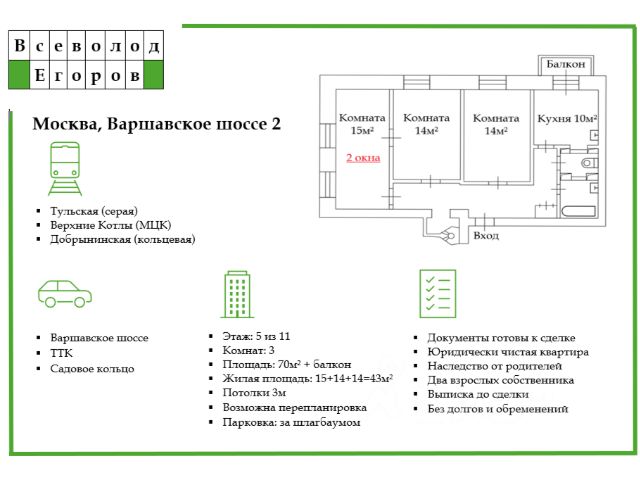 Всеволод
Егоров

Москва, Варшавское шоссе 2

Балкон
Комната 15м²
2 окна
Комната 14м²
Комната 14м²
Кухня 10м²
Вход

- Тульская (серая)
- Верхние Котлы (МЦК)
- Добрынинская (кольцевая)

- Варшавское шоссе
- ТТК
- Садовое кольцо

- Этаж: 5 из 11
- Комнат: 3
- Площадь: 70м² + балкон
- Жилая площадь: 15+14+14=43м²
- Потолки 3м
- Возможна перепланировка
- Парковка: за шлагбаумом

- Документы готовы к сделке
- Юридически чистая квартира
- Наследство от родителей
- Два взрослых собственника
- Выписка до сделки
- Без долгов и обременений