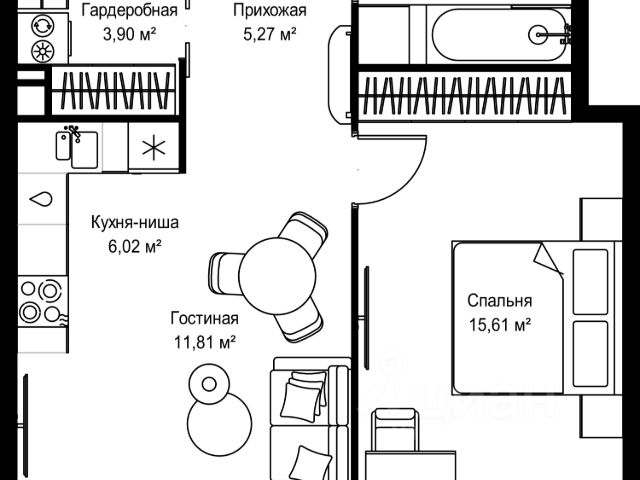 Гардеробная
3,90 м²

Прихожая
5,27 м²

Кухня-ниша
6,02 м²

Гостиная
11,81 м²

Спальня
15,61 м²

ЦИАН