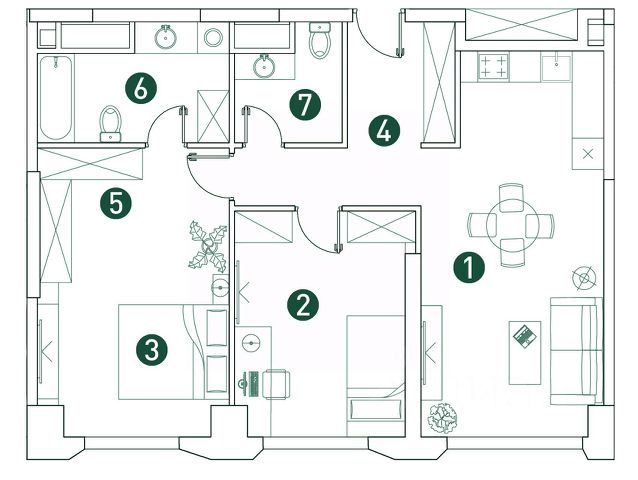 6
7
4
5
1
2
3