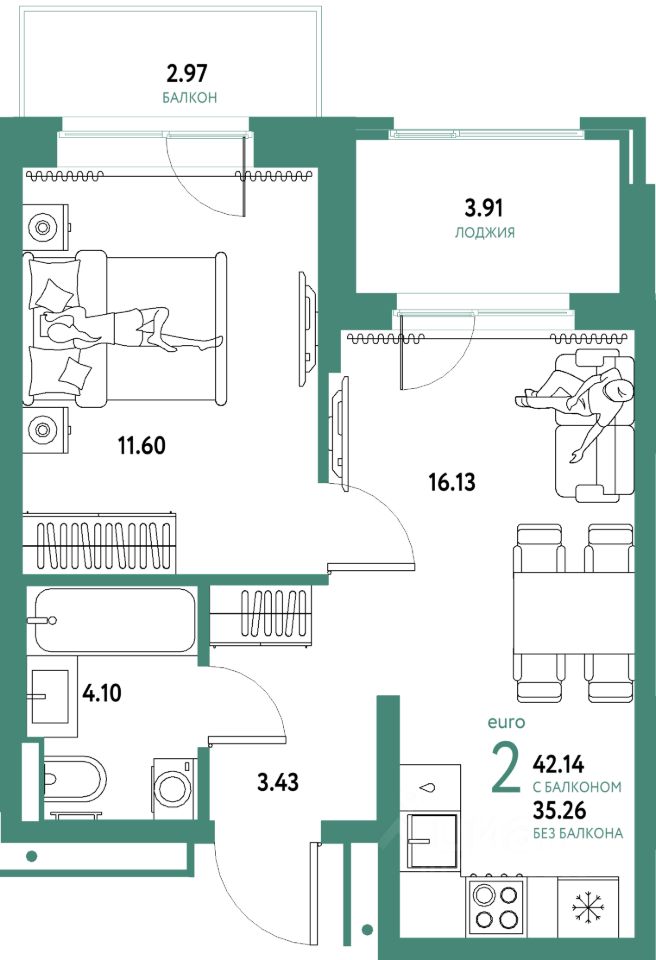 2.97
БАЛКОН

3.91
ЛОДЖИЯ

11.60

16.13

4.10

3.43

euro
2
42.14
С БАЛКОНОМ
35.26
БЕЗ БАЛКОНА