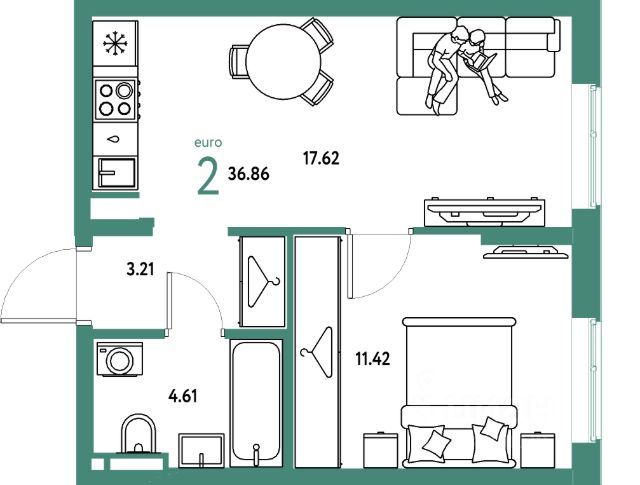 euro
2 36.86

17.62

3.21

11.42

4.61