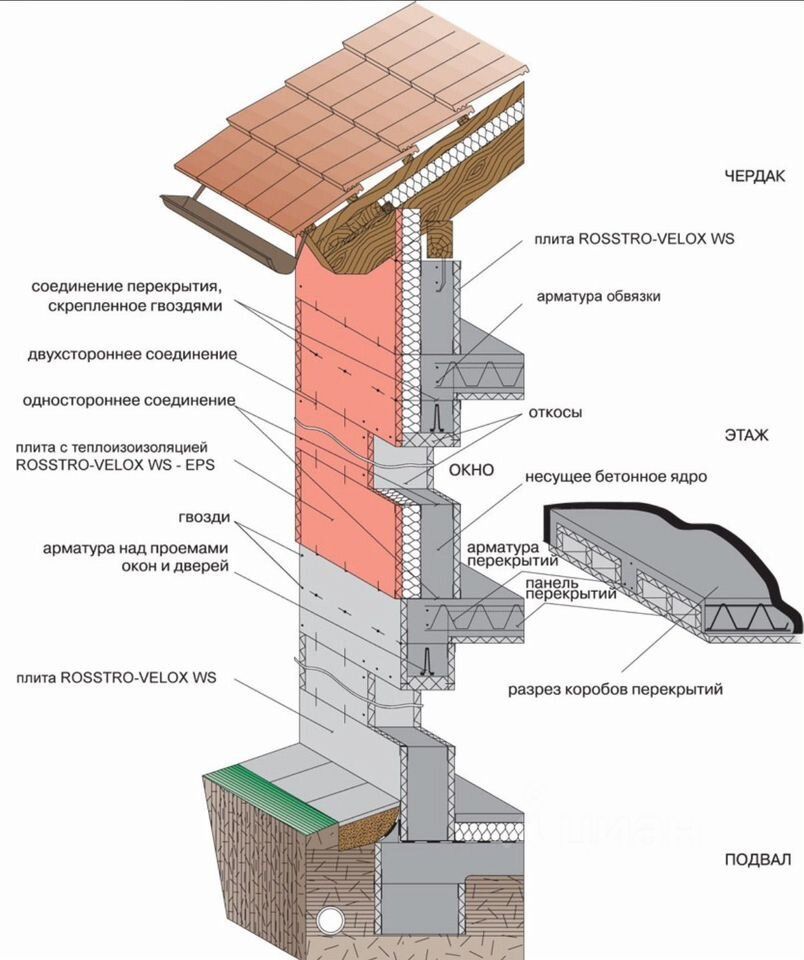 ЧЕРДАК

плита ROSSTRO-VELOX WS

соединение перекрытия, скрепленное гвоздями

арматура обвязки

двухстороннее соединение

одностороннее соединение

откосы

ЭТАЖ

плита с теплоизоизоляцией ROSSTRO-VELOX WS - EPS

ОКНО

несущее бетонное ядро

гвозди

арматура над проемами окон и дверей

арматура перекрытий

панель перекрытий

плита ROSSTRO-VELOX WS

разрез коробов перекрытий

ПОДВАЛ