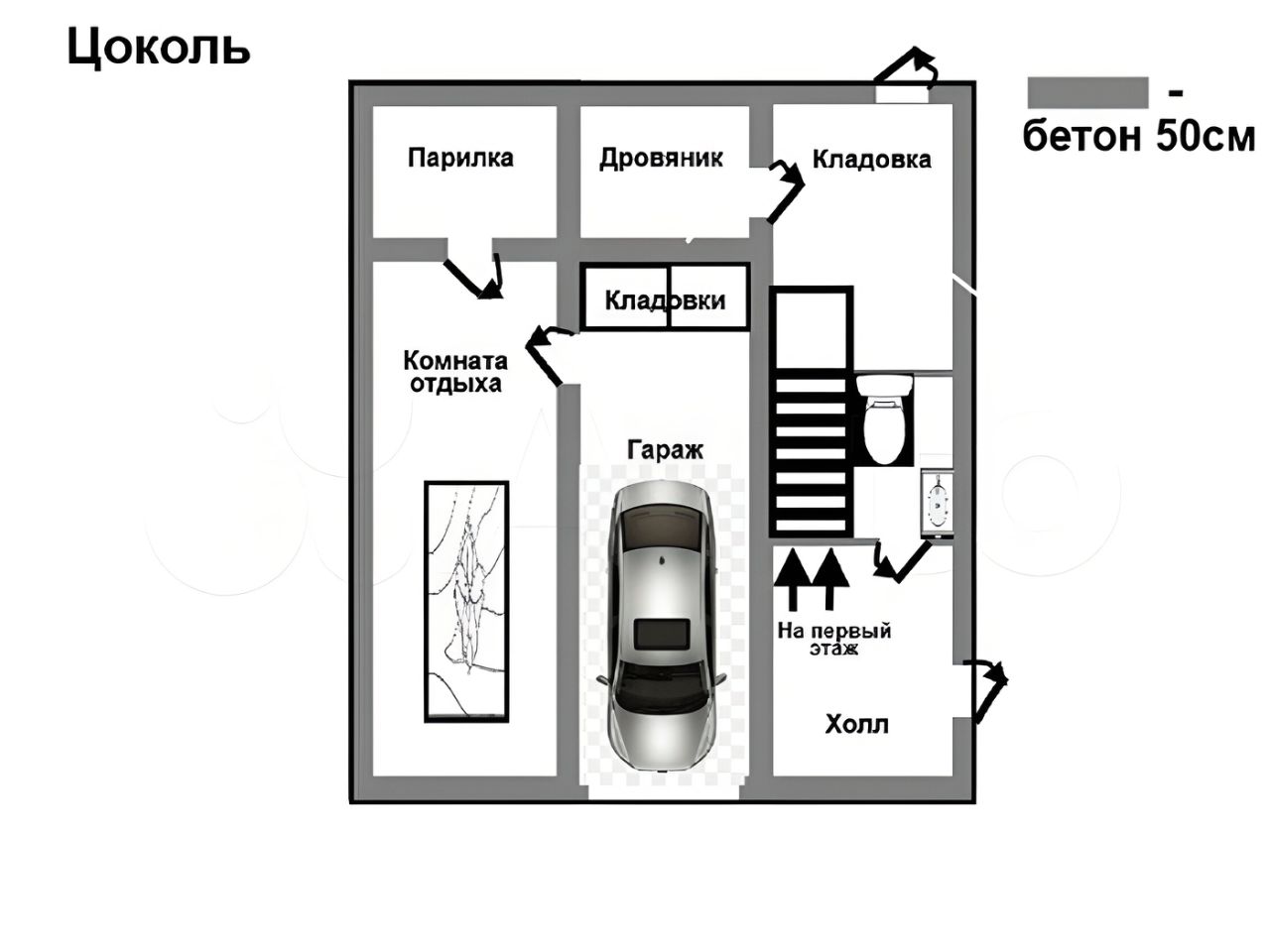 Цоколь

- бетон 50см

Парилка

Дровяник

Кладовка

Кладовки

Комната отдыха

Гараж

На первый этаж

Холл