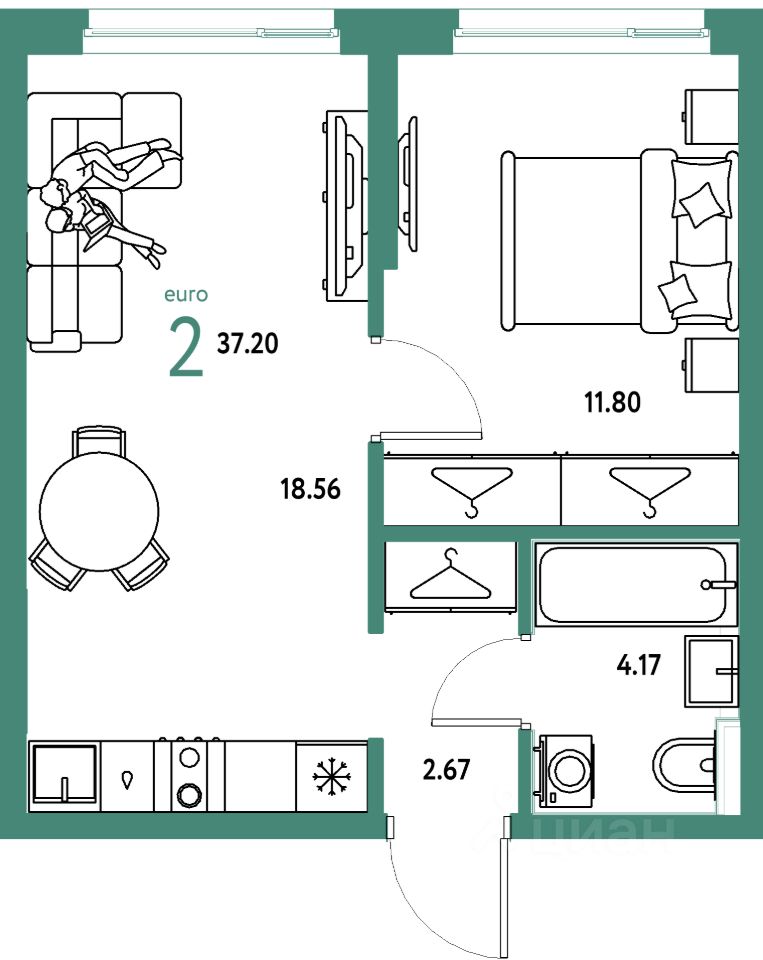 euro
2 37.20

11.80

18.56

4.17

2.67

циан