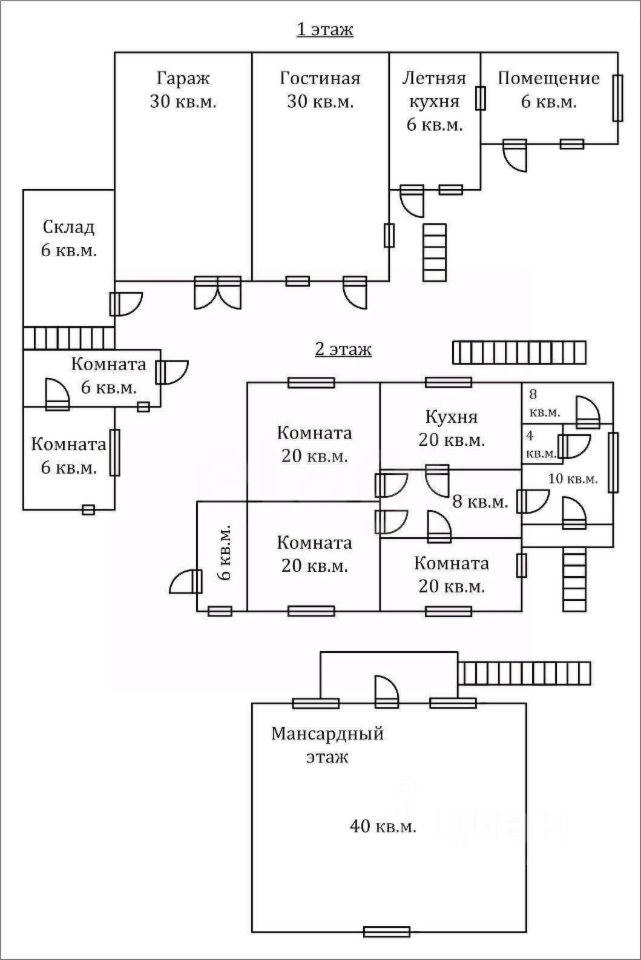 1 этаж

Гараж
30 кв.м.

Гостиная
30 кв.м.

Летняя
кухня
6 кв.м.

Помещение
6 кв.м.

Склад
6 кв.м.

Комната
6 кв.м.

Комната
6 кв.м.

2 этаж

Комната
20 кв.м.

Кухня
20 кв.м.

8
кв.м.

4
кв.м.

10 кв.м.

8 кв.м.

6 кв.м.

Комната
20 кв.м.

Комната
20 кв.м.

Мансардный
этаж

40 кв.м.