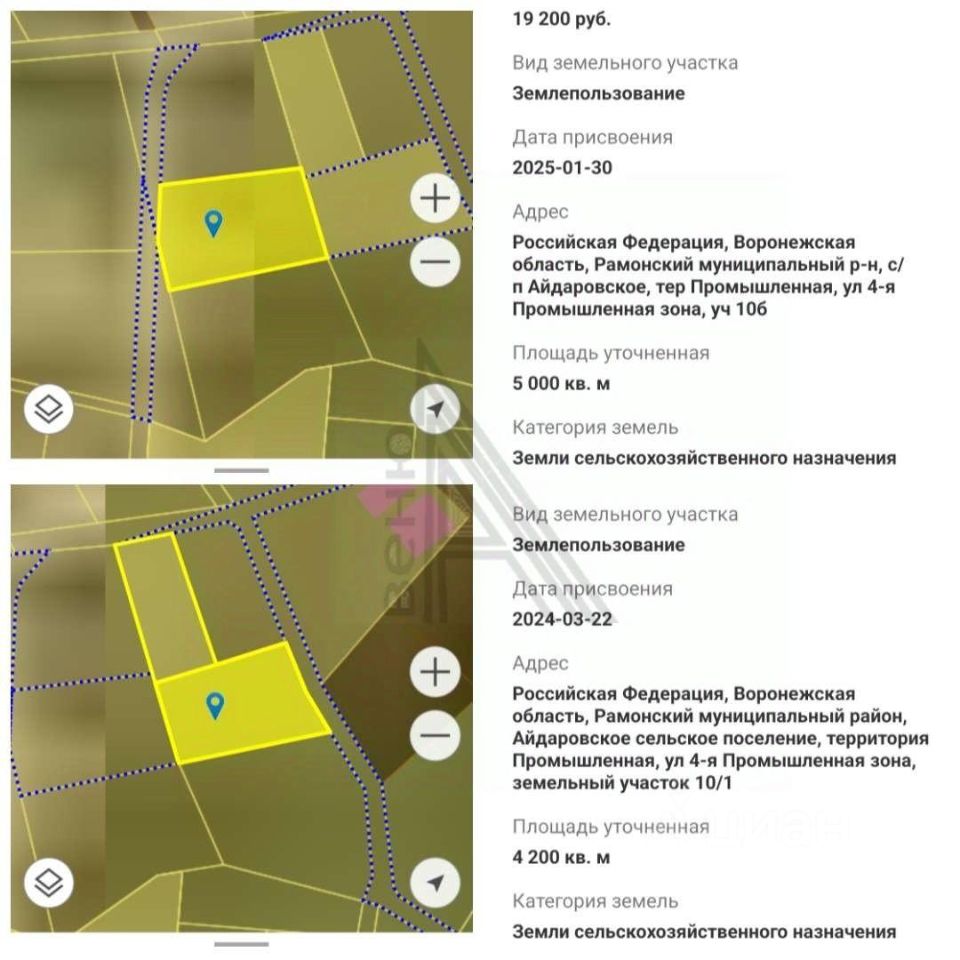 19 200 руб.

Вид земельного участка

Землепользование

Дата присвоения

2025-01-30

Адрес

Российская Федерация, Воронежская область, Рамонский муниципальный р-н, с/п Айдаровское, тер Промышленная, ул 4-я Промышленная зона, уч 10б

Площадь уточненная

5 000 кв. м

Категория земель

Земли сельскохозяйственного назначения

Вид земельного участка

Землепользование

Дата присвоения

2024-03-22

Адрес

Российская Федерация, Воронежская область, Рамонский муниципальный район, Айдаровское сельское поселение, территория Промышленная, ул 4-я Промышленная зона, земельный участок 10/1

Площадь уточненная

4 200 кв. м

Категория земель

Земли сельскохозяйственного назначения