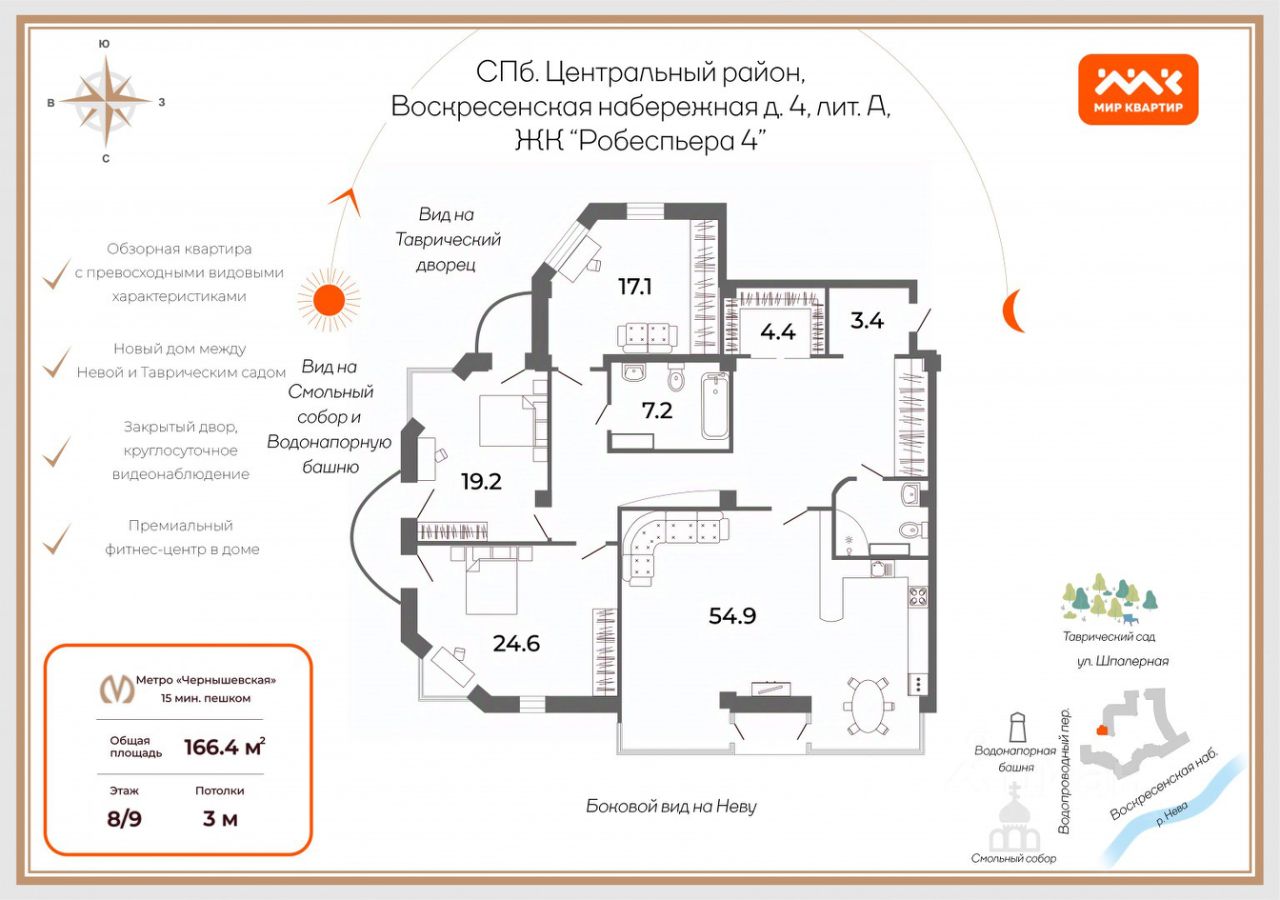 Ю
В
З
С

СПб. Центральный район,
Воскресенская набережная д. 4, лит. А,
ЖК "Робеспьера 4"

МИР КВАРТИР

Обзорная квартира с превосходными видовыми характеристиками

Новый дом между Невой и Таврическим садом

Закрытый двор, круглосуточное видеонаблюдение

Премиальный фитнес-центр в доме

Вид на Таврический дворец

Вид на Смольный собор и Водонапорную башню

17.1

4.4

3.4

7.2

19.2

24.6

54.9

Боковой вид на Неву

Метро «Чернышевская»
15 мин. пешком

Общая площадь 166.4 м$^2$

Этаж 8/9

Потолки 3 м

Таврический сад

ул. Шпалерная

Водонапорная башня

Водопроводный пер.

Воскресенская наб.

р. Нева

Смольный собор